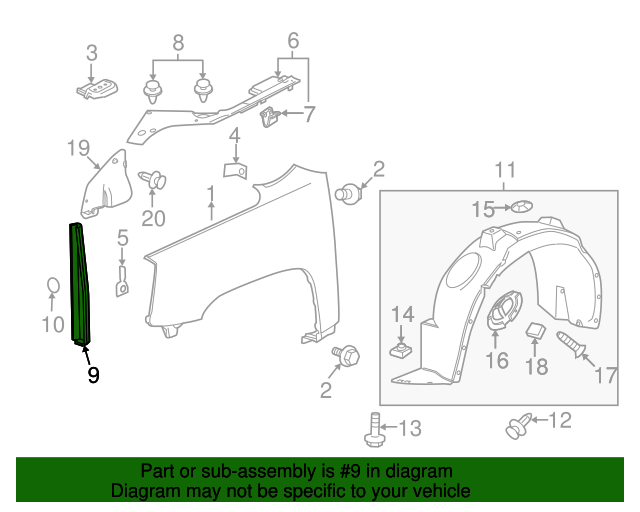 3
8
6
7
19
4
2
11
20
1
15
5
10
14
16
18
17
9
2
13
12

Part or sub-assembly is #9 in diagram
Diagram may not be specific to your vehicle