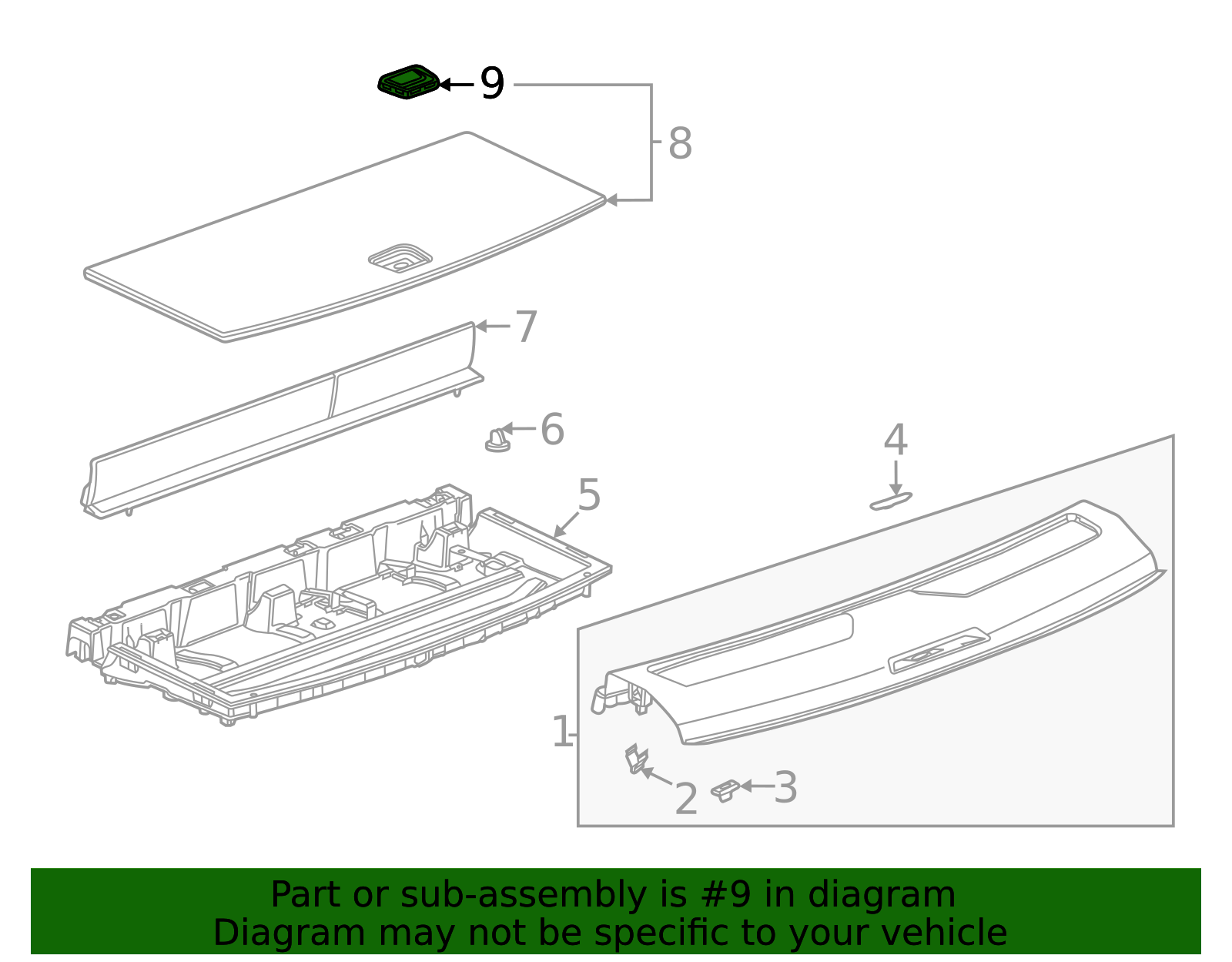 9
8
7
6
4
5
1
2
3

Part or sub-assembly is #9 in diagram
Diagram may not be specific to your vehicle