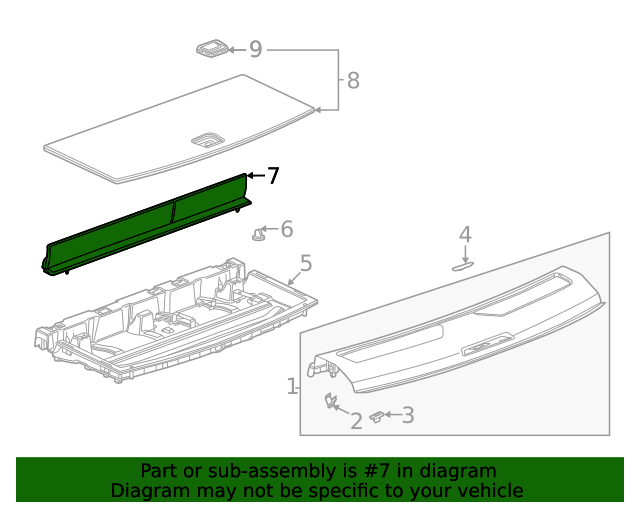 9
8
7
6
4
5
1
2
3

Part or sub-assembly is #7 in diagram
Diagram may not be specific to your vehicle