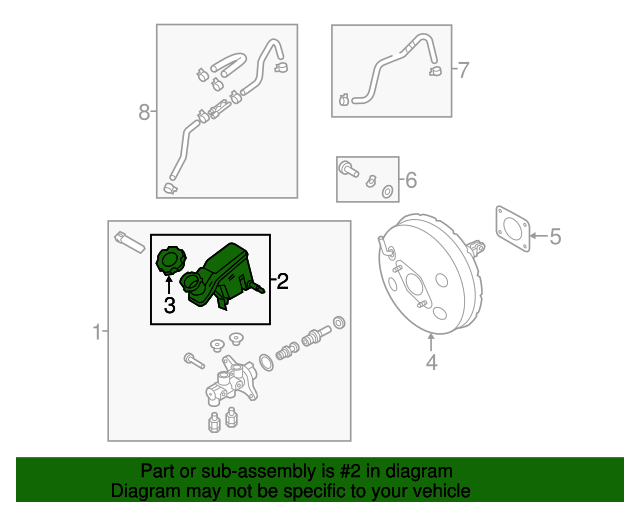 8
7
6
5
2
3
1
4

Part or sub-assembly is #2 in diagram
Diagram may not be specific to your vehicle