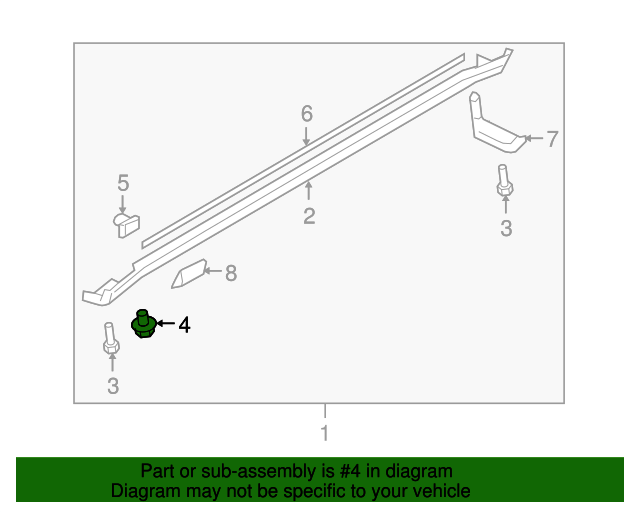 6
7
5
2
3
8
4
3
1

Part or sub-assembly is #4 in diagram
Diagram may not be specific to your vehicle