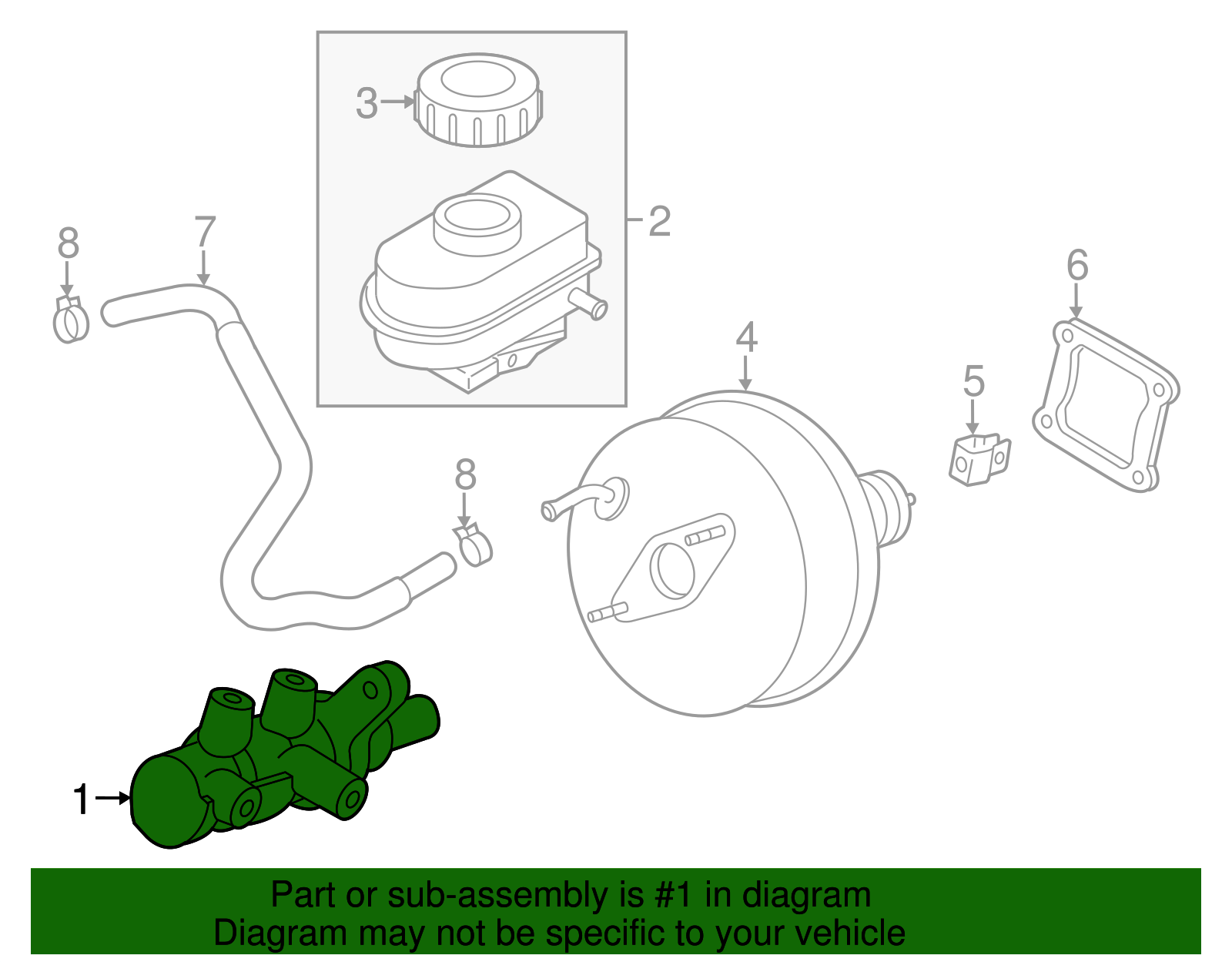 3
2
8
7
6
4
5
8
1

Part or sub-assembly is #1 in diagram
Diagram may not be specific to your vehicle