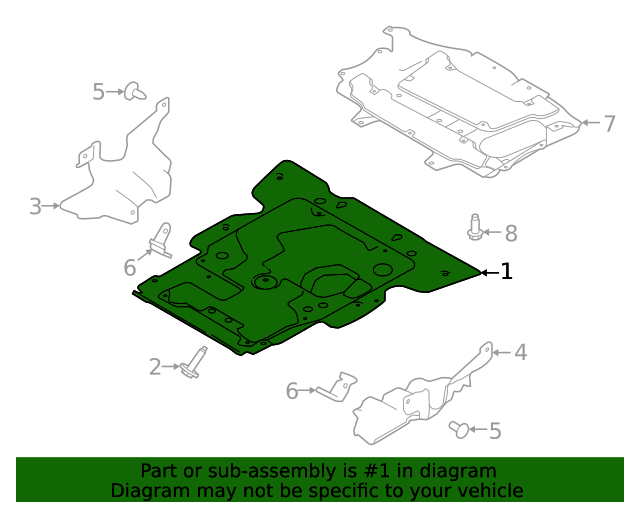 5
7
3
8
6
1
2
4
6
5
Part or sub-assembly is #1 in diagram
Diagram may not be specific to your vehicle