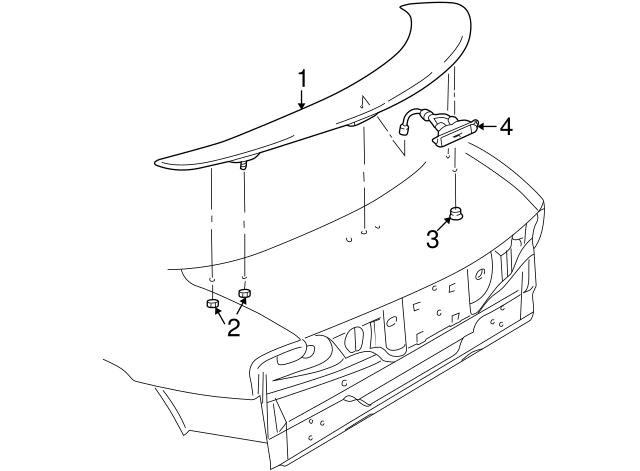 1
4
3
2