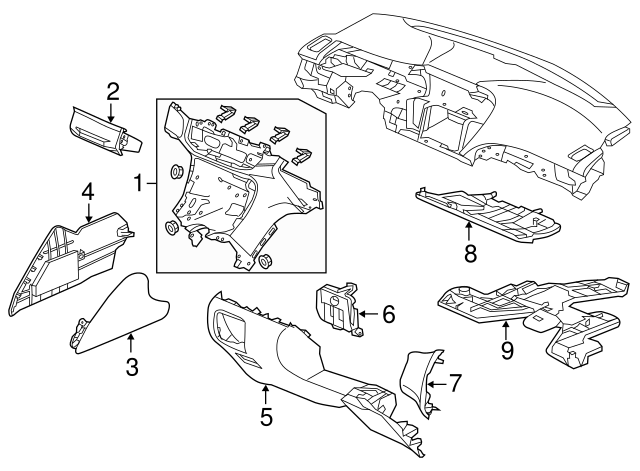 2
1
4
3
5
6
7
8
9