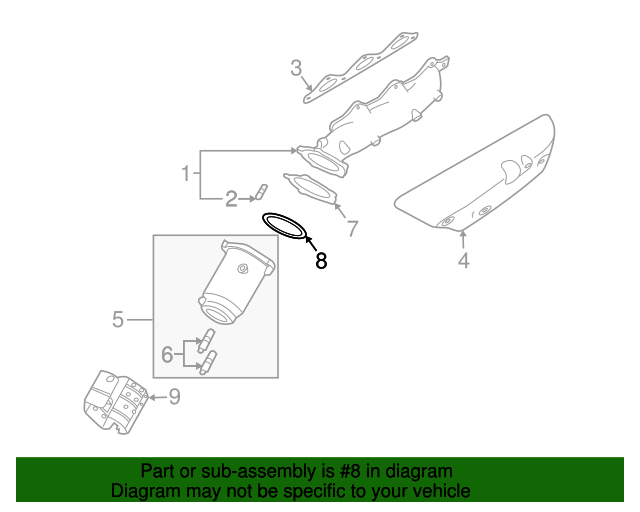 3
1
2
7
8
4
5
6
9

Part or sub-assembly is #8 in diagram
Diagram may not be specific to your vehicle