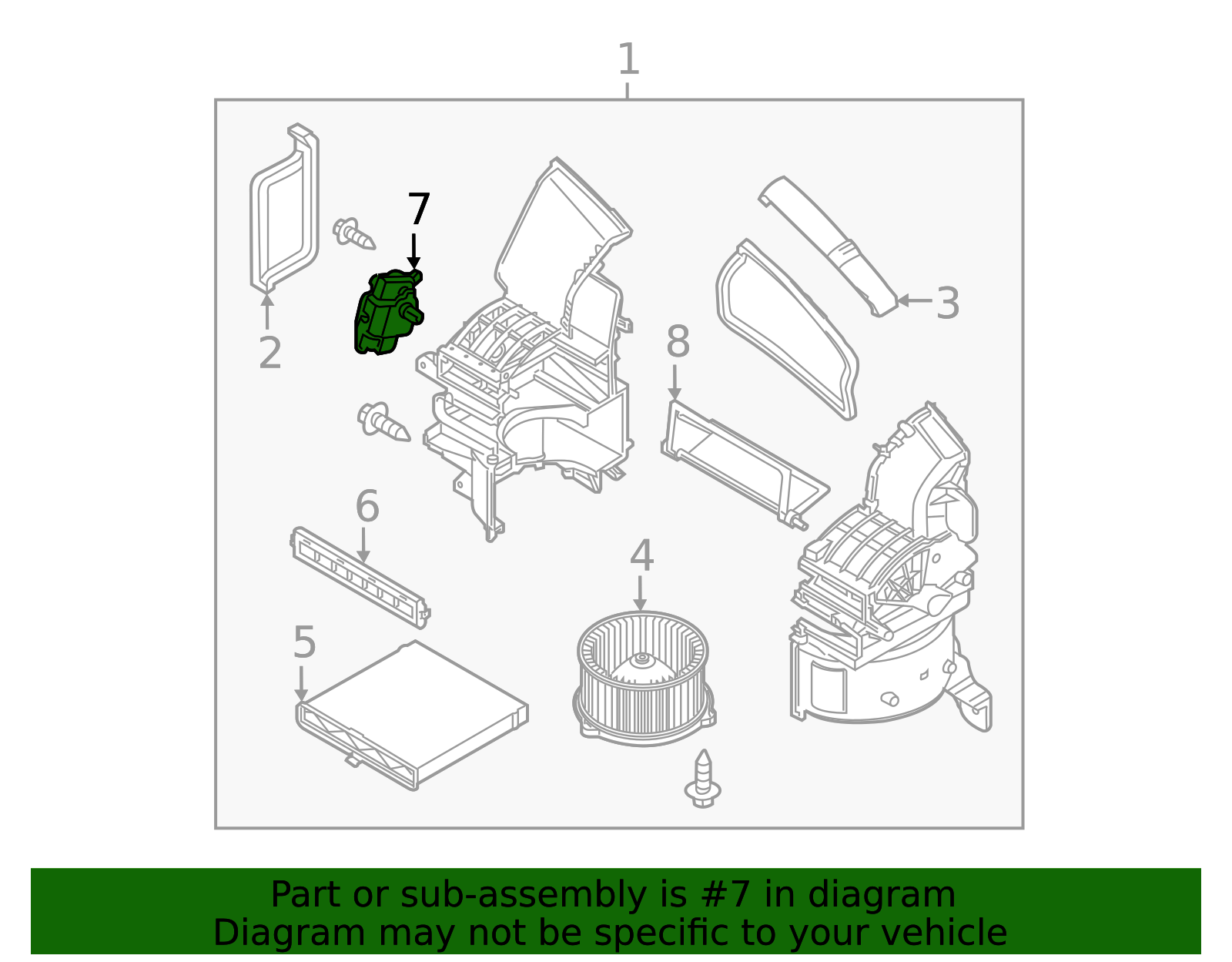 1

7

2

3

8

6

4

5

Part or sub-assembly is #7 in diagram
Diagram may not be specific to your vehicle