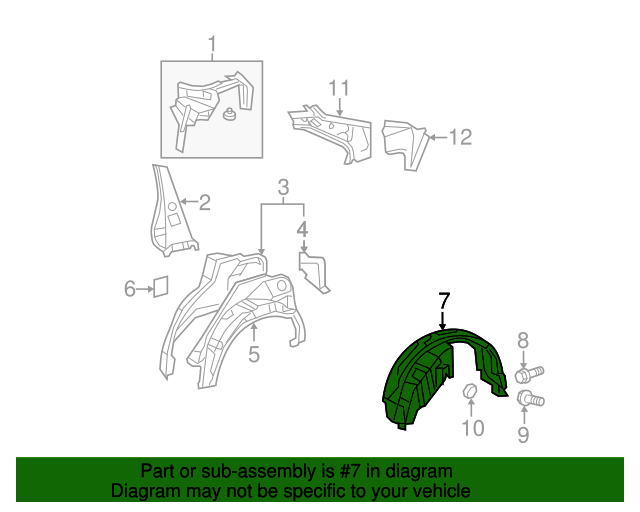 1
11
12
2
3
4
6
5
7
8
10
9

Part or sub-assembly is #7 in diagram
Diagram may not be specific to your vehicle