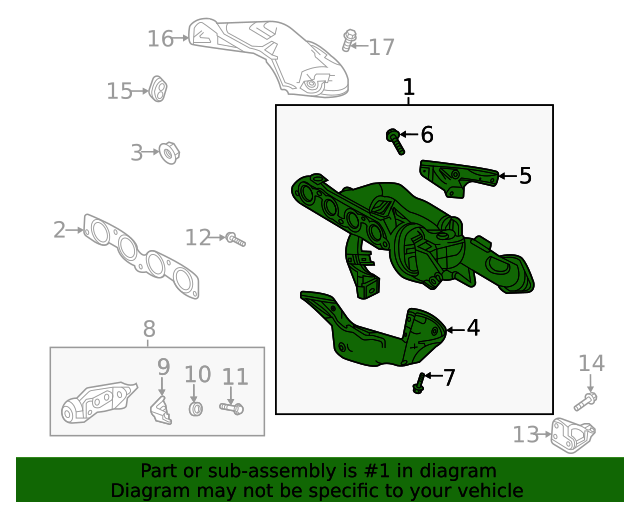 16
17
15
1
6
3
5
2
12
4
8
9
10
11
7
14
13

Part or sub-assembly is #1 in diagram
Diagram may not be specific to your vehicle