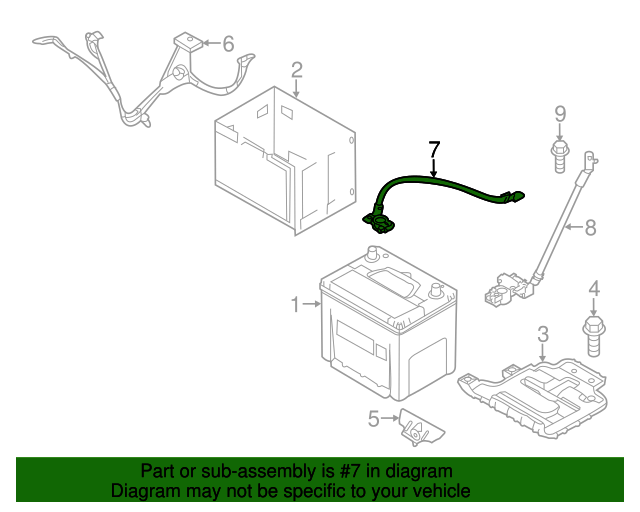 6
2
9
7
8
1
4
3
5

Part or sub-assembly is #7 in diagram
Diagram may not be specific to your vehicle