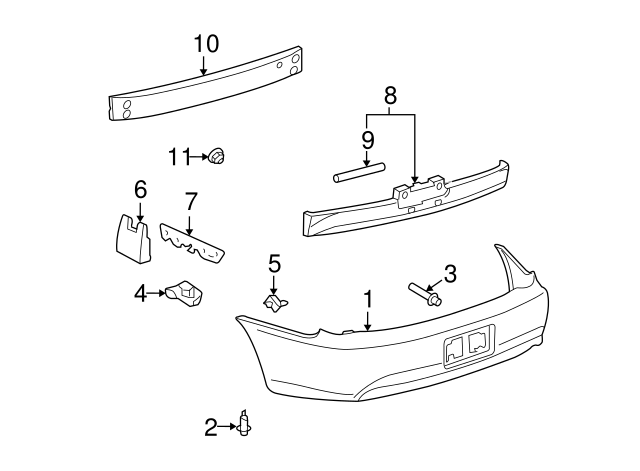 10
8
9
11
6
7
5
3
4
1
2