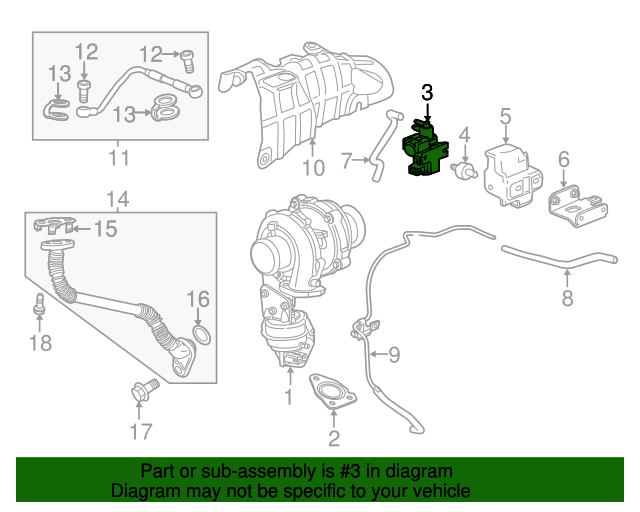 12
12
13
13
11
10
3
7
4
5
6
14
15
16
18
17
1
2
9
8

Part or sub-assembly is #3 in diagram
Diagram may not be specific to your vehicle