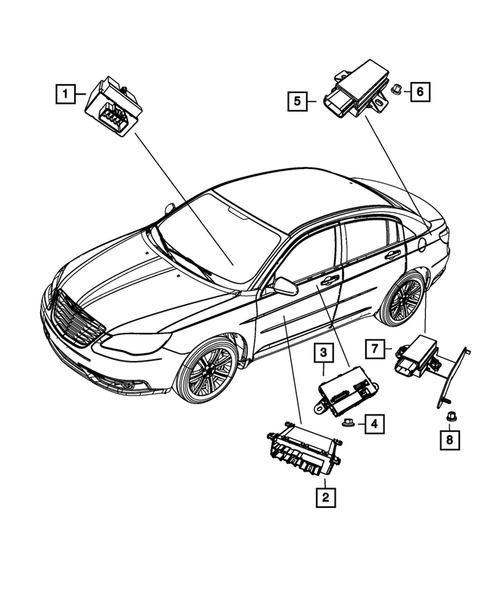 1
5
6
3
7
4
8
2