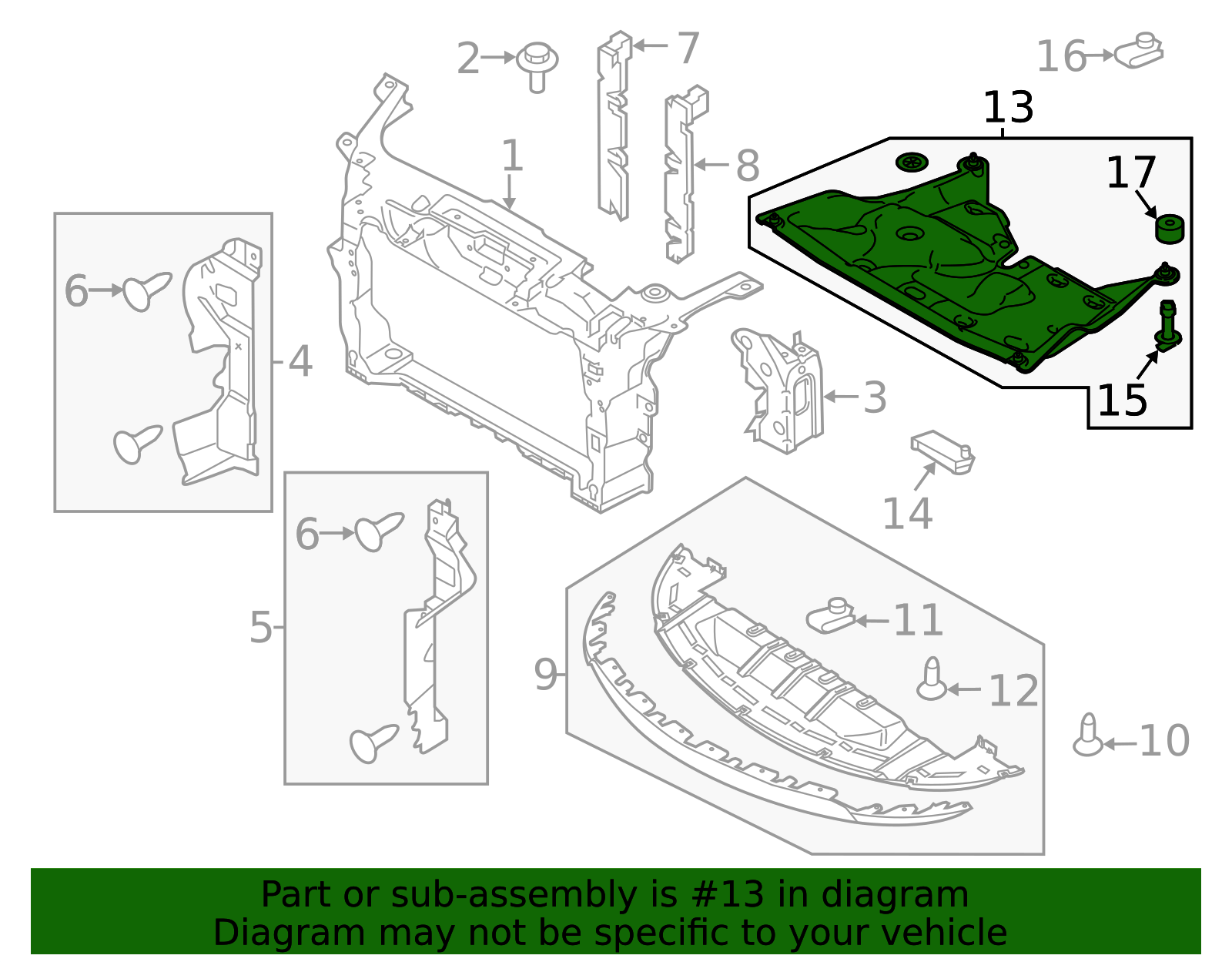 2
7
16
13
1
8
17
6
4
3
15
14
6
5
11
9
12
10

Part or sub-assembly is #13 in diagram
Diagram may not be specific to your vehicle