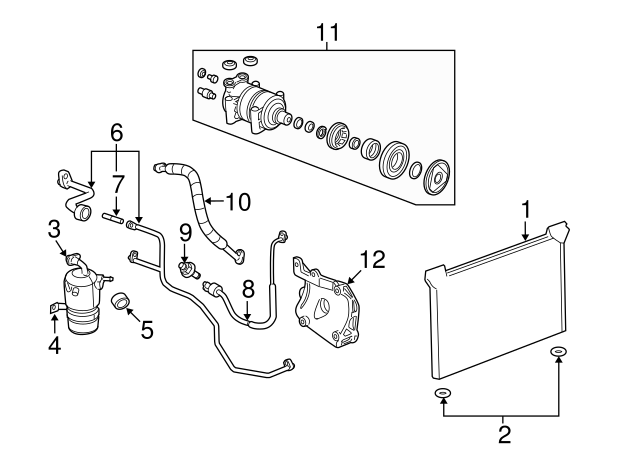 11
6
7
10
1
3
9
12
8
5
4
2