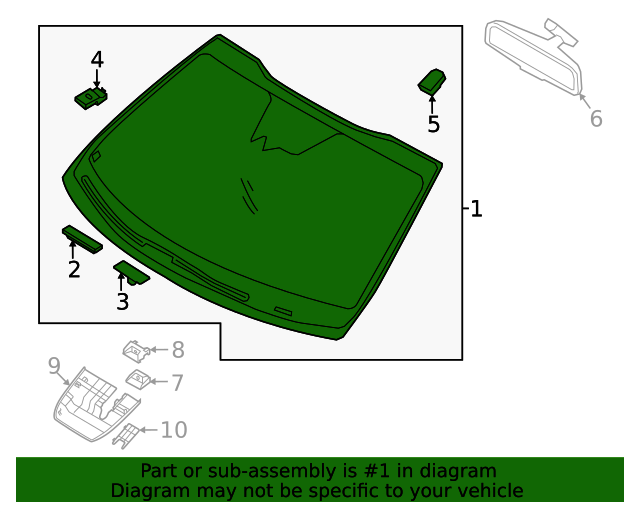 4
5
6
1
2
3
8
9
7
10
Part or sub-assembly is #1 in diagram
Diagram may not be specific to your vehicle