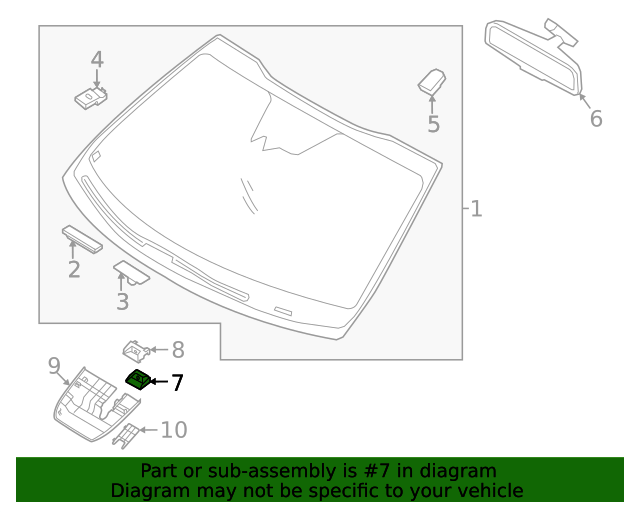 4

5

6

1

2

3

8

9

7

10

Part or sub-assembly is #7 in diagram
Diagram may not be specific to your vehicle