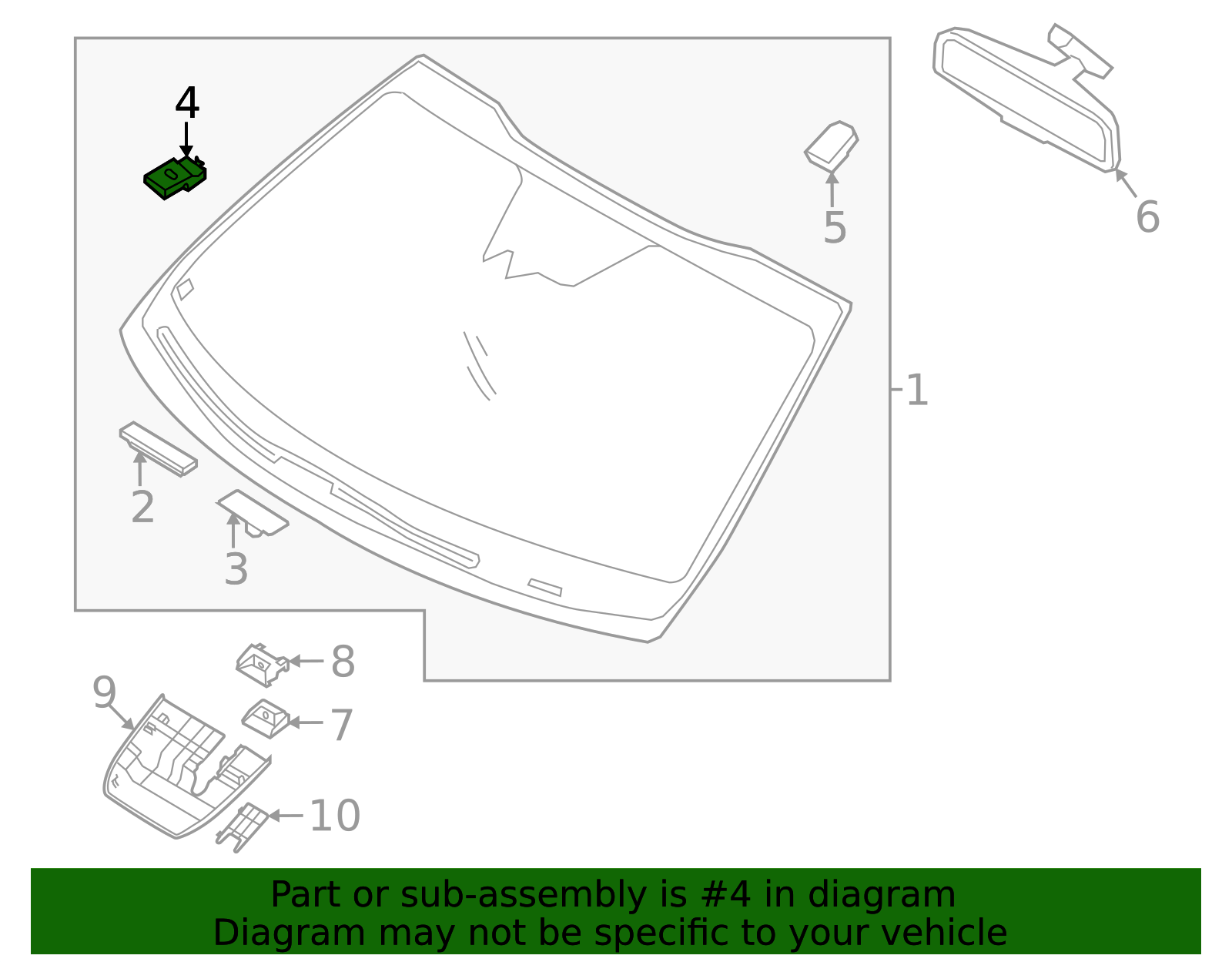 4
5
6
1
2
3
8
9
7
10

Part or sub-assembly is #4 in diagram
Diagram may not be specific to your vehicle