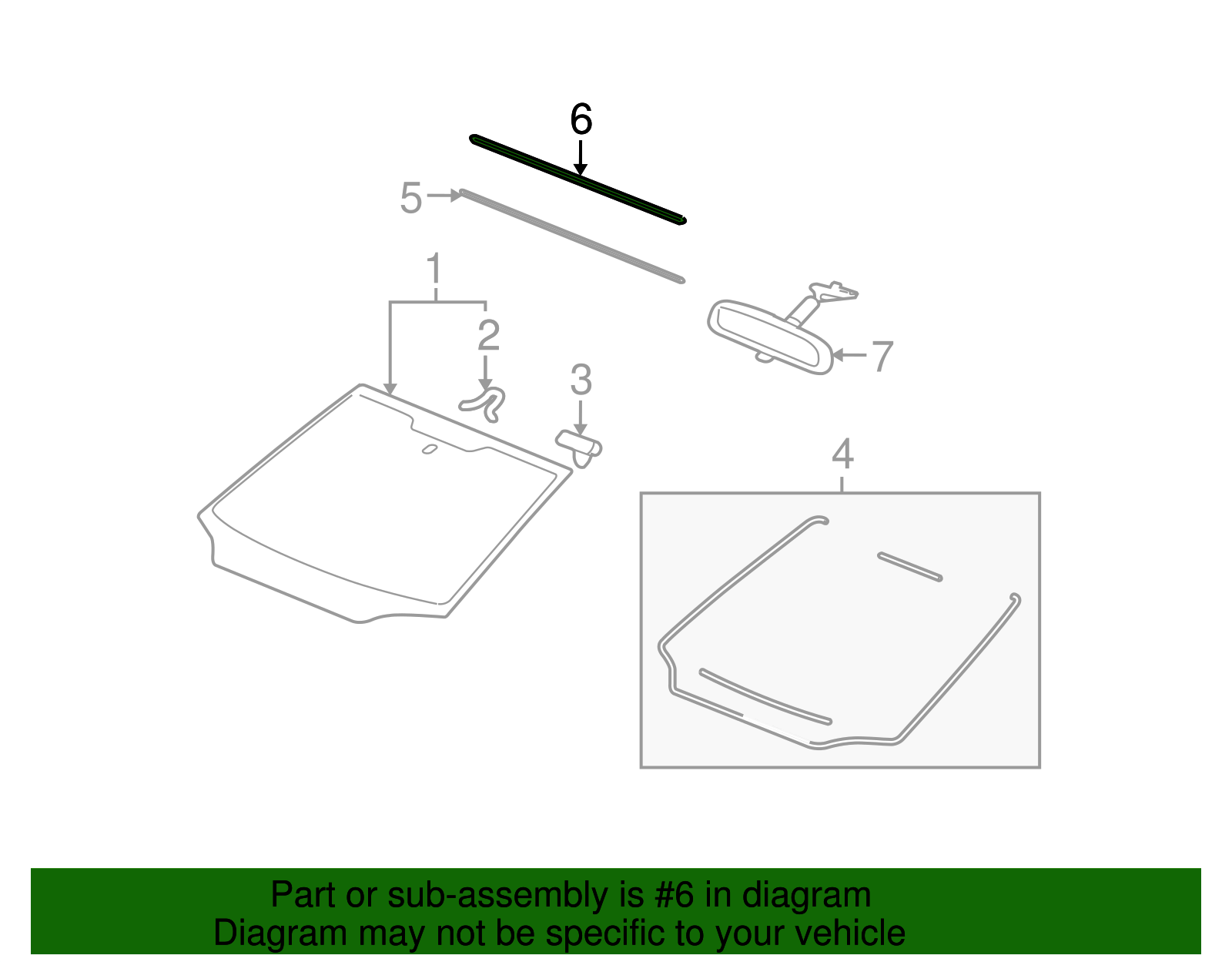 6
5
1
2
3
7
4

Part or sub-assembly is #6 in diagram
Diagram may not be specific to your vehicle