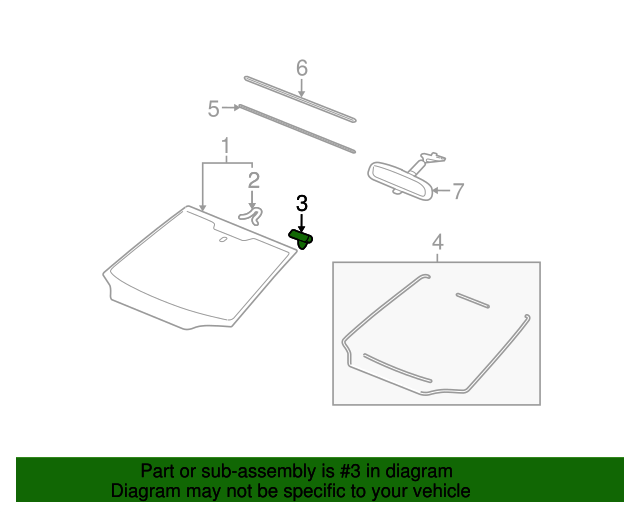 6
5
1
2
3
7
4

Part or sub-assembly is #3 in diagram
Diagram may not be specific to your vehicle