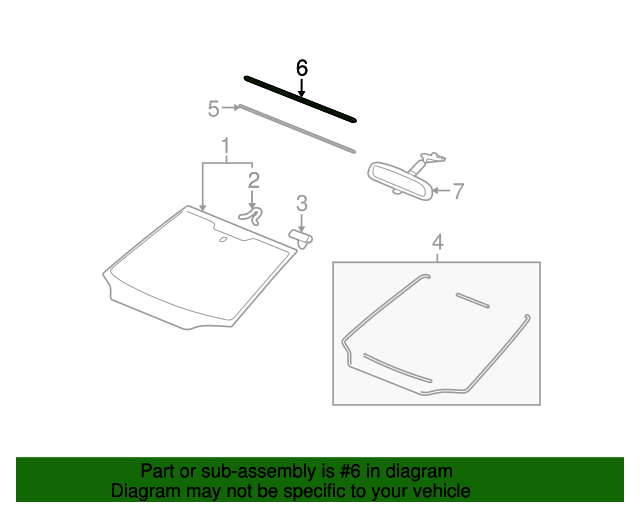 6
5
1
2
3
7
4

Part or sub-assembly is #6 in diagram
Diagram may not be specific to your vehicle