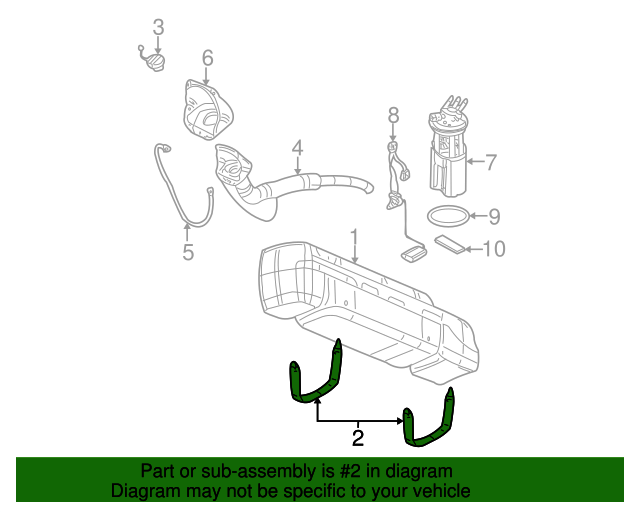 3
6
8
4
7
9
5
1
10
2

Part or sub-assembly is #2 in diagram
Diagram may not be specific to your vehicle