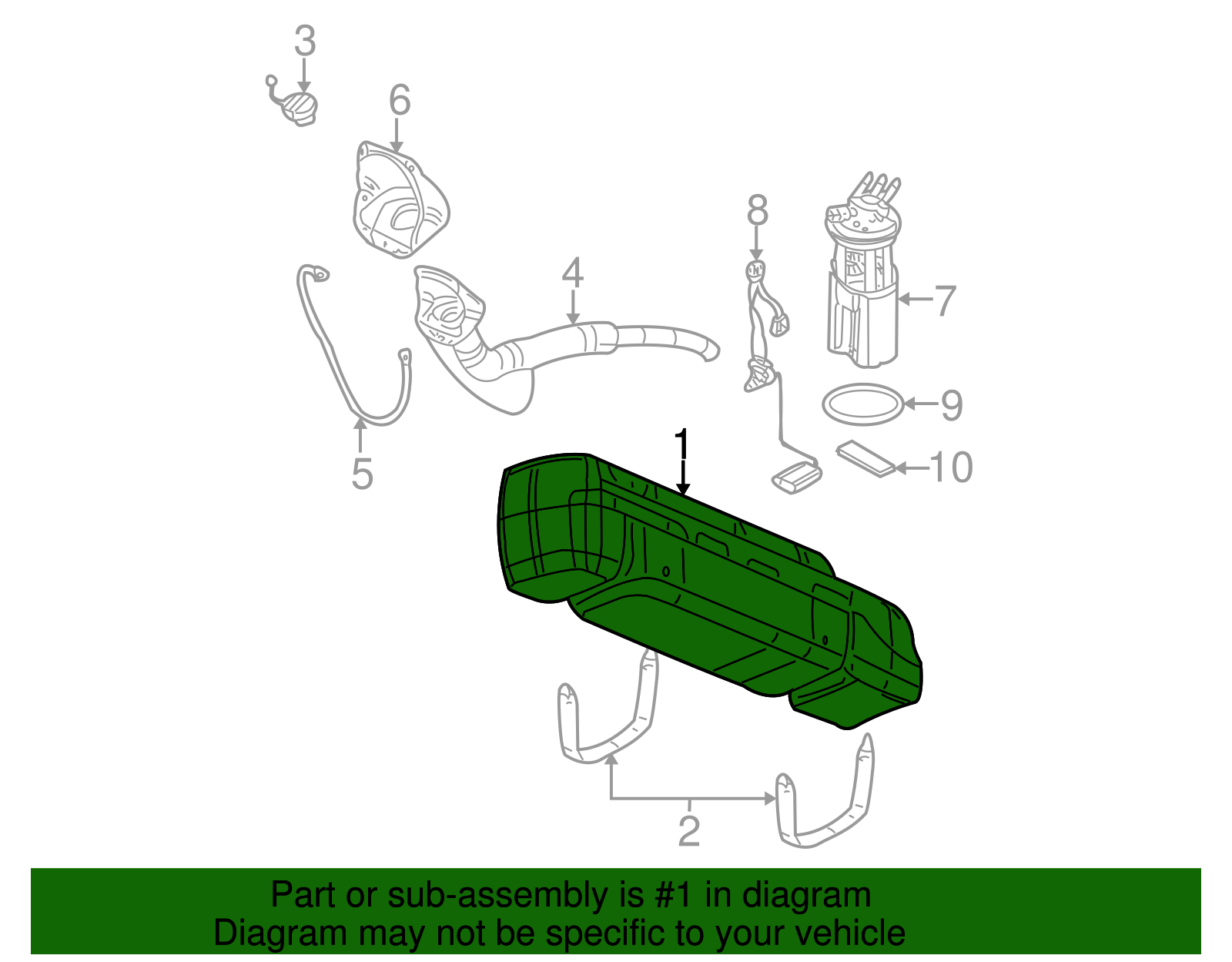 3
6
8
4
7
9
5
1
10
2

Part or sub-assembly is #1 in diagram
Diagram may not be specific to your vehicle