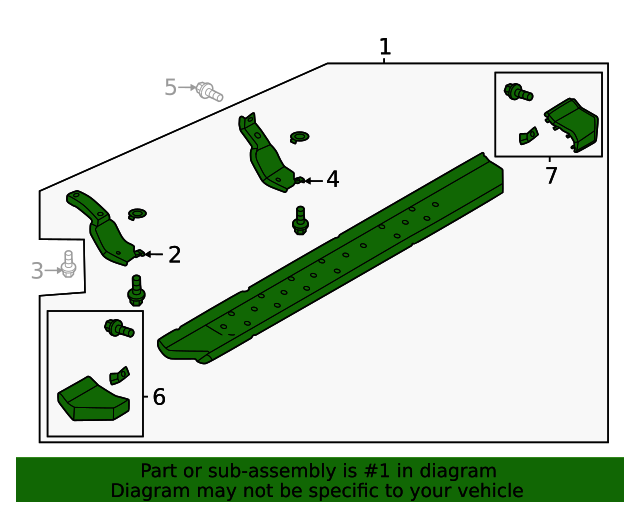 1
5
7
4
2
3
6

Part or sub-assembly is #1 in diagram
Diagram may not be specific to your vehicle