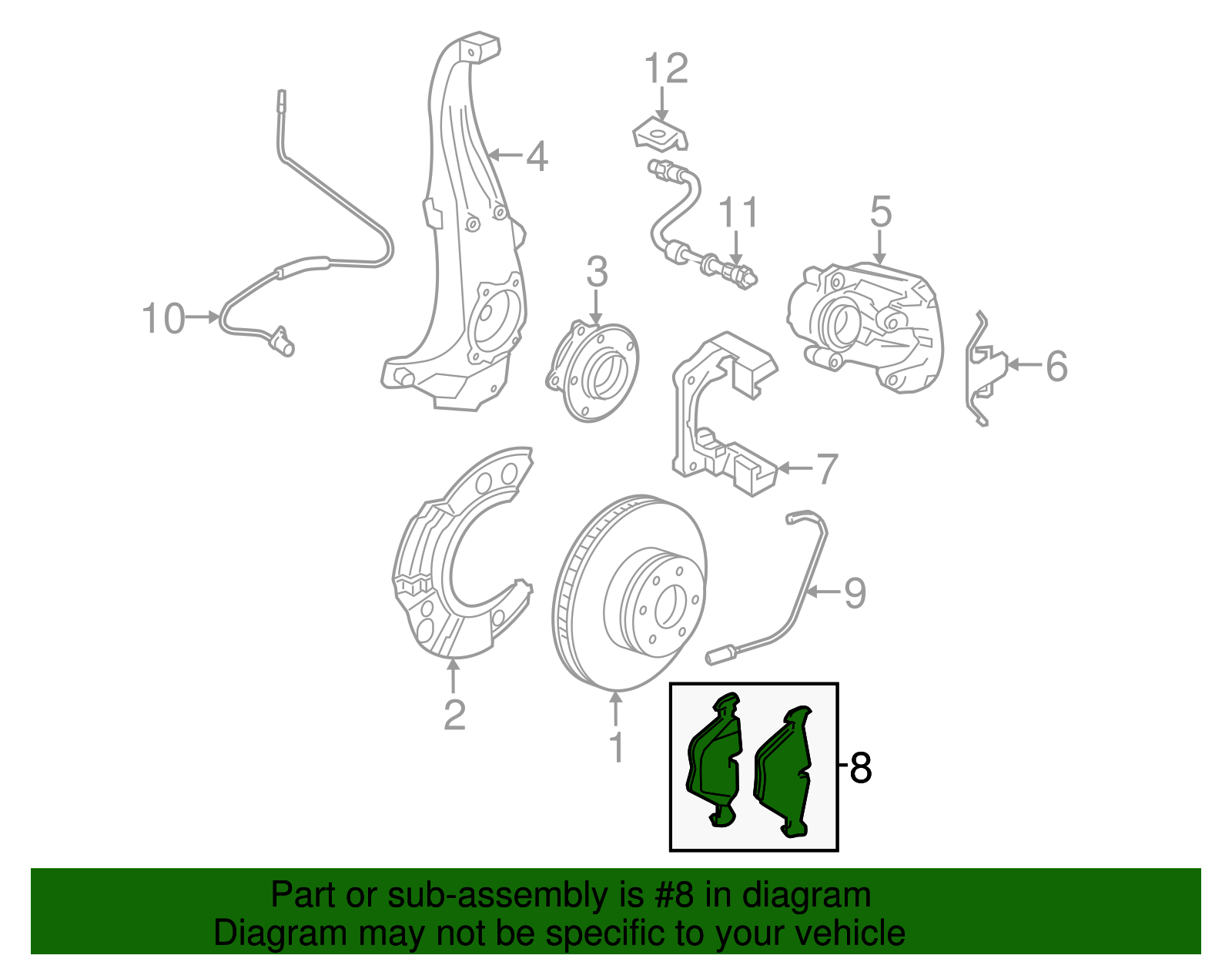 12

4

11

5

3

10

6

7

9

2

1

8

Part or sub-assembly is #8 in diagram
Diagram may not be specific to your vehicle