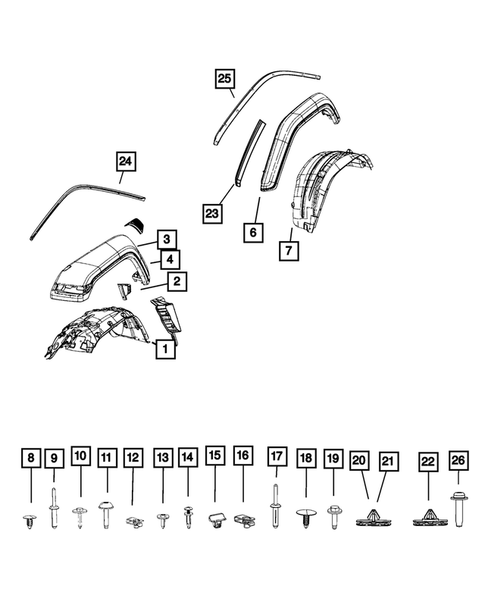 25
24
23
6
7
3
4
2
1
8
9
10
11
12
13
14
15
16
17
18
19
20
21
22
26