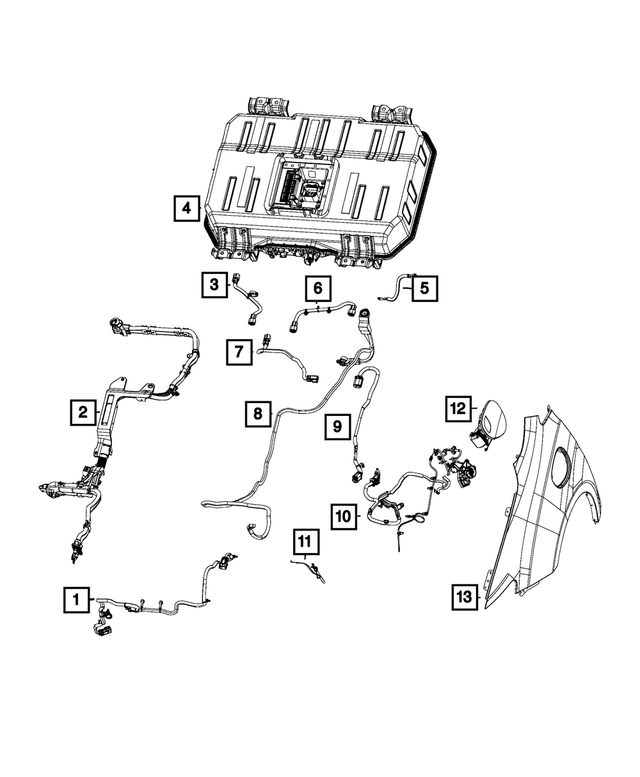 4
3
6
5
7
2
8
9
12
10
11
1
13