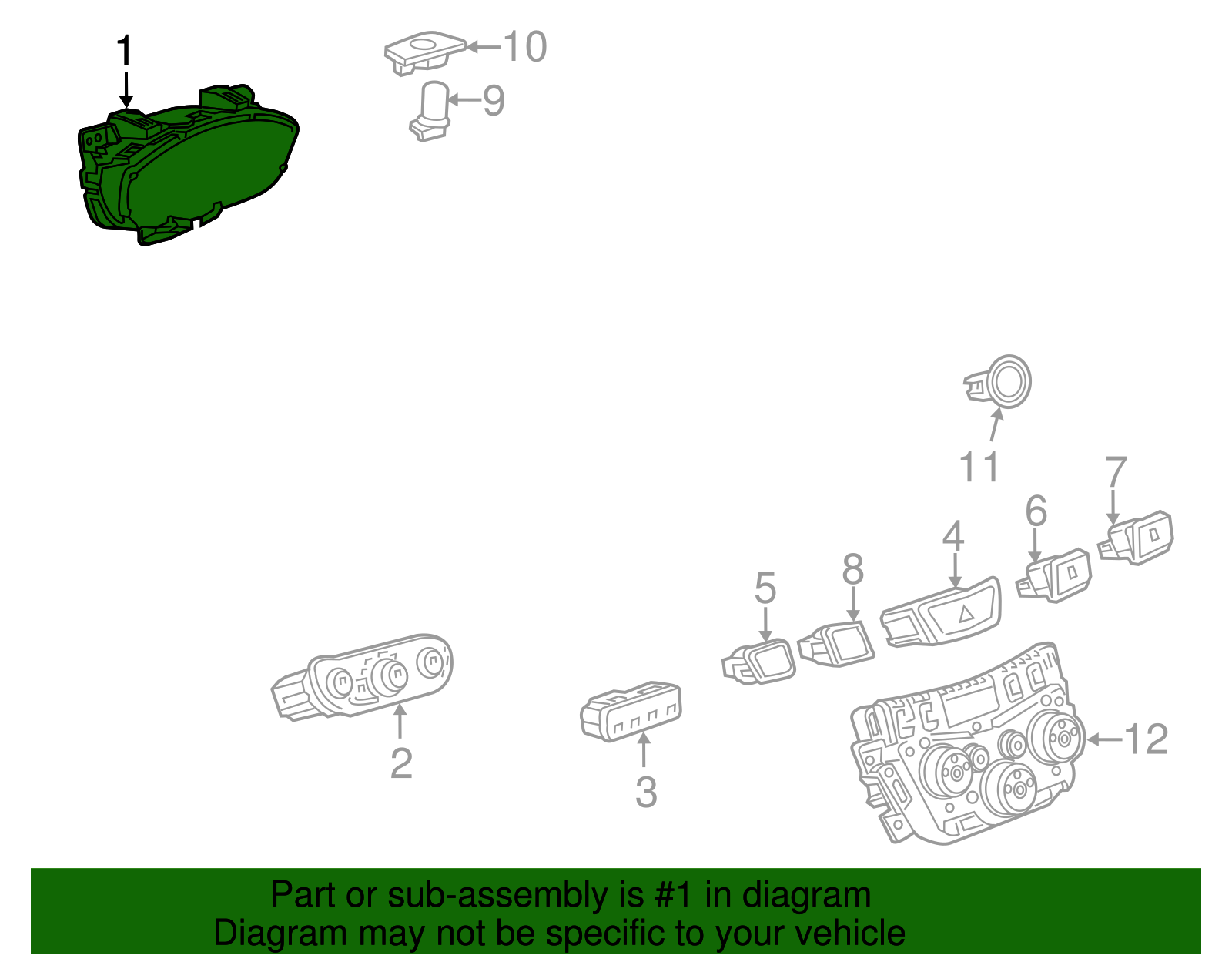 1
10
9
11
7
6
4
8
5
2
3
12

Part or sub-assembly is #1 in diagram
Diagram may not be specific to your vehicle