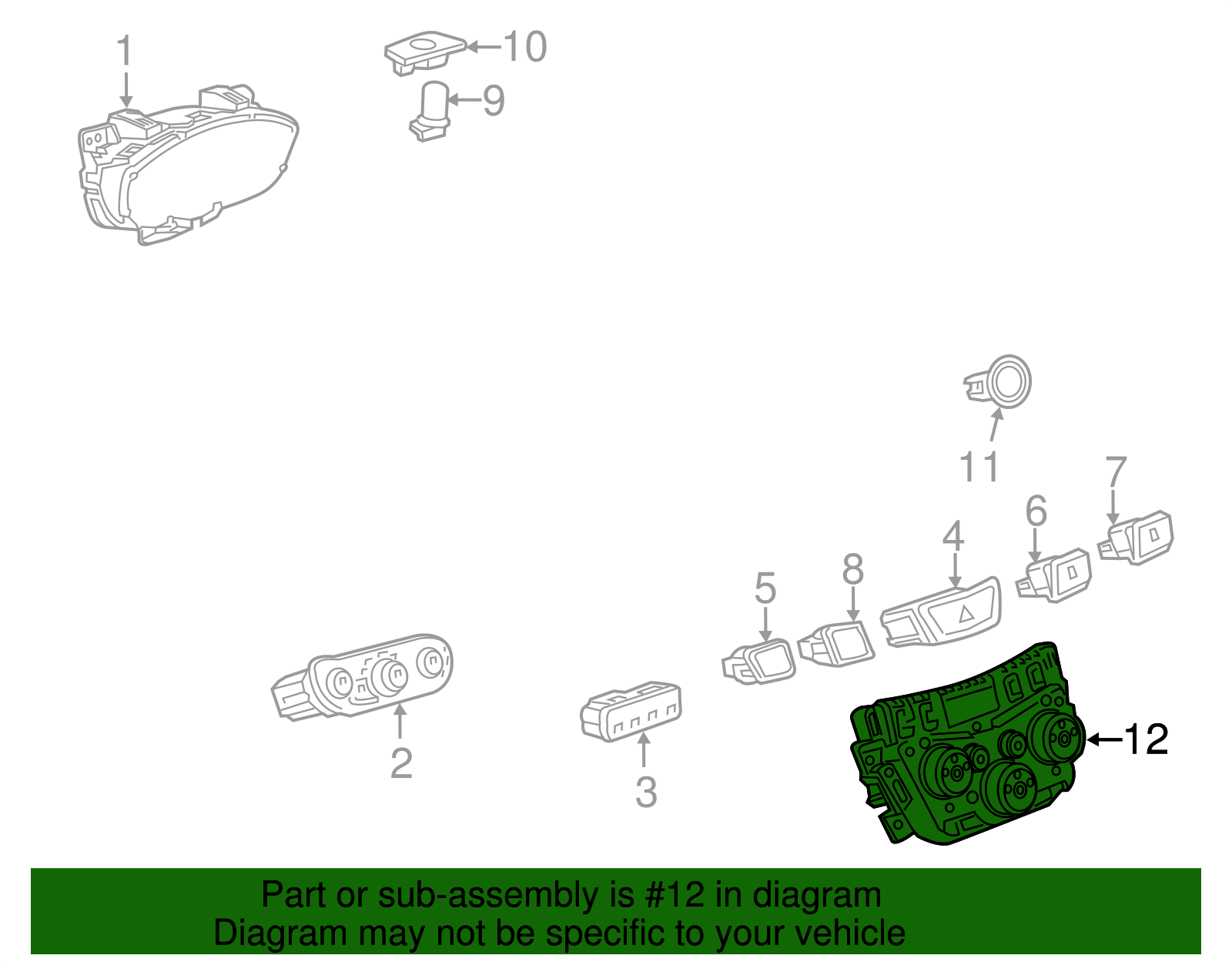 1
10
9
11
7
6
4
8
5
2
3
12

Part or sub-assembly is #12 in diagram
Diagram may not be specific to your vehicle