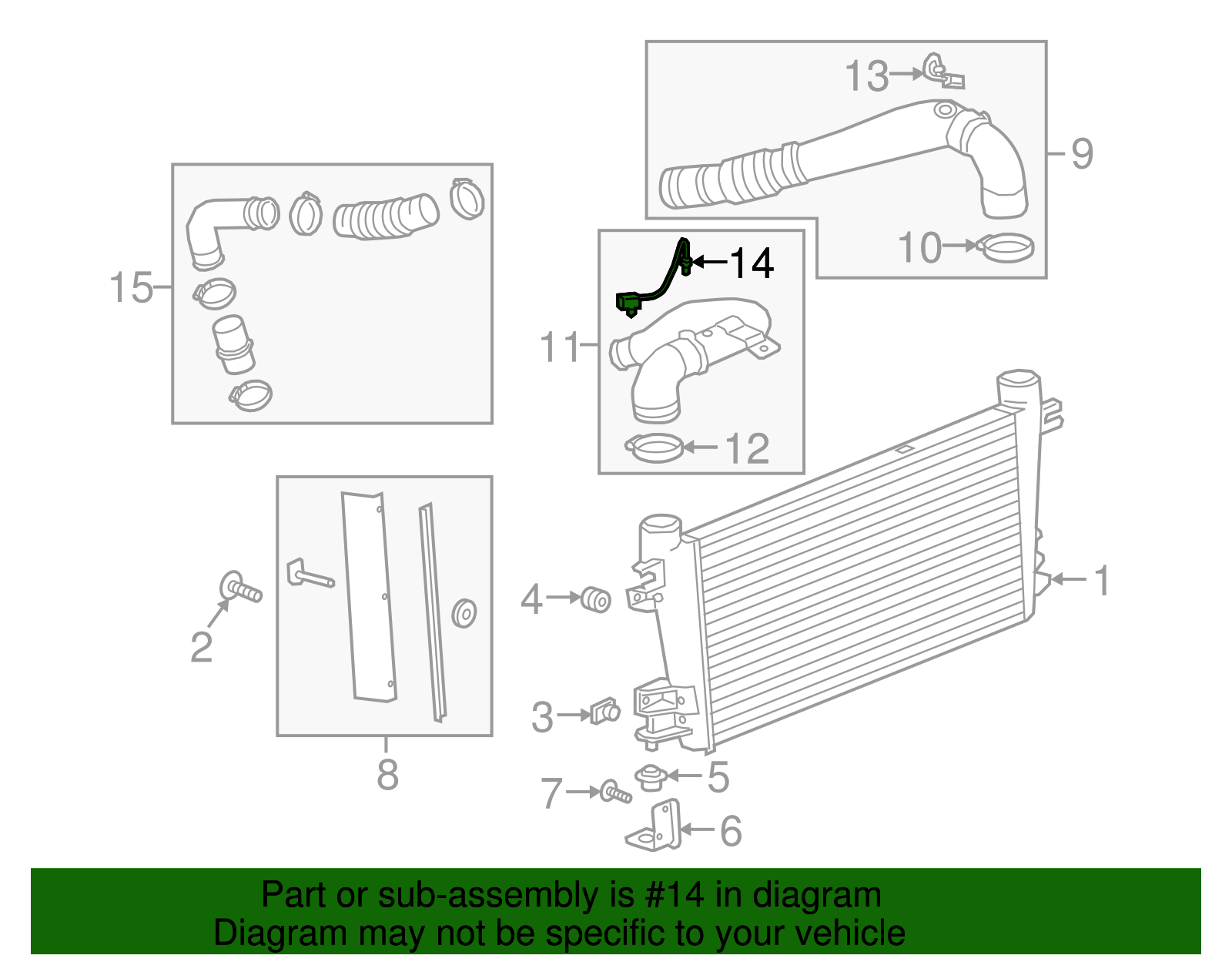 13
9
10
14
15
11
12
1
4
2
3
8
5
7
6

Part or sub-assembly is #14 in diagram
Diagram may not be specific to your vehicle