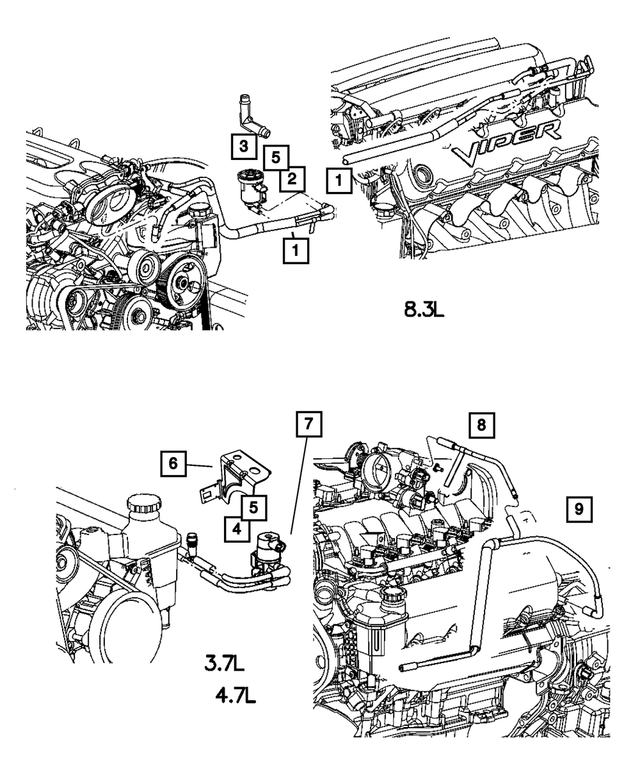 3
5
2
1
1
VIPER
8.3L
7
8
6
5
4
9
3.7L
4.7L