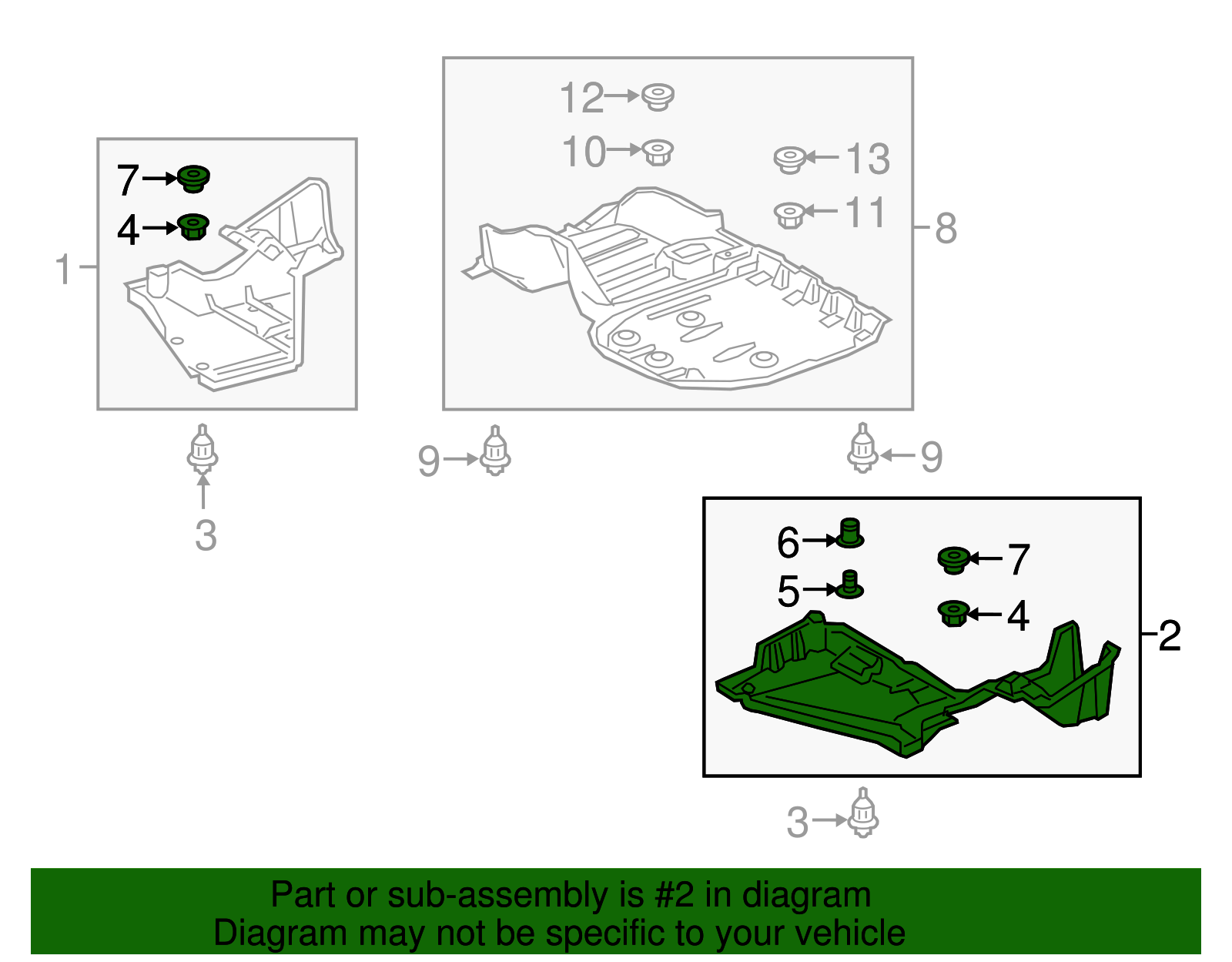 12
10
13
11
8
7
4
1
3
9
9
6
5
7
4
2
3

Part or sub-assembly is #2 in diagram
Diagram may not be specific to your vehicle