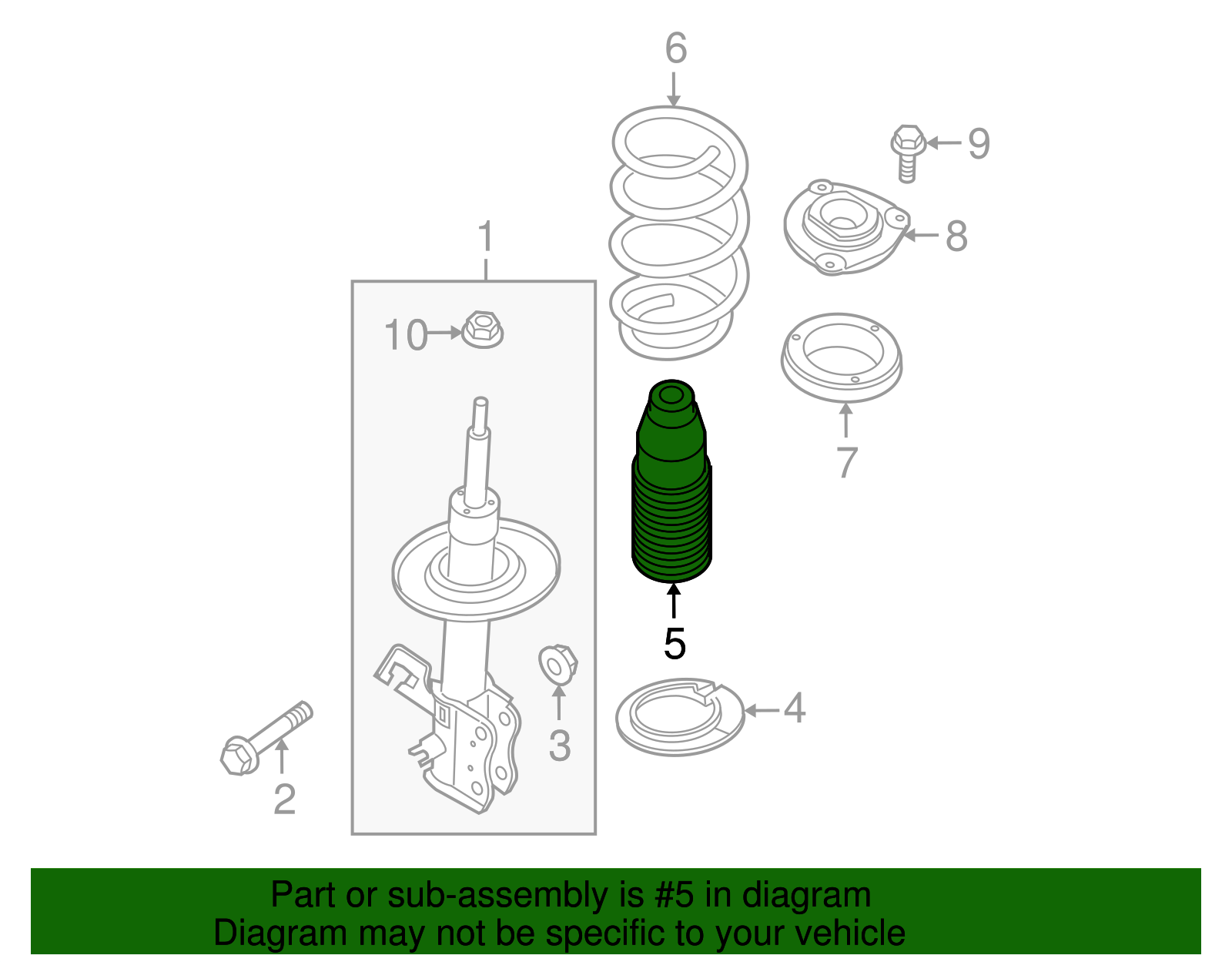 6
9
8
1
10
7
5
3
4
2
Part or sub-assembly is #5 in diagram
Diagram may not be specific to your vehicle