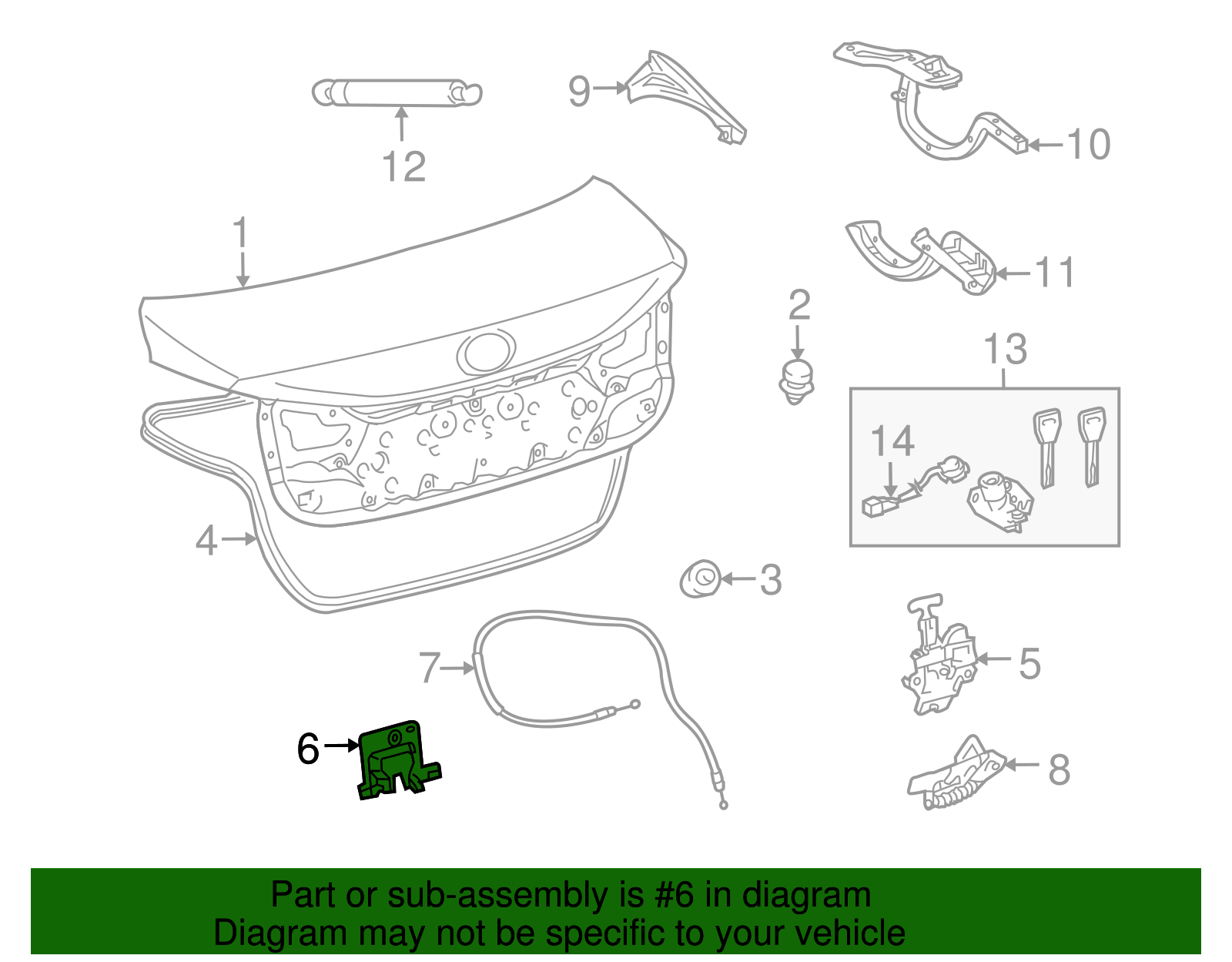 12
9
10
1
11
2
13
14
4
3
7
5
6
8

Part or sub-assembly is #6 in diagram
Diagram may not be specific to your vehicle