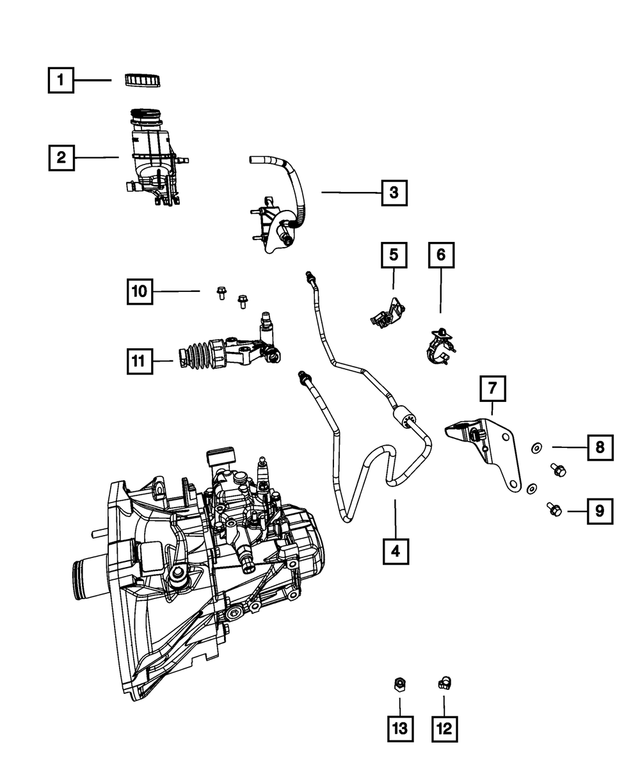 1
2
3
5
6
10
11
7
8
9
4
13
12