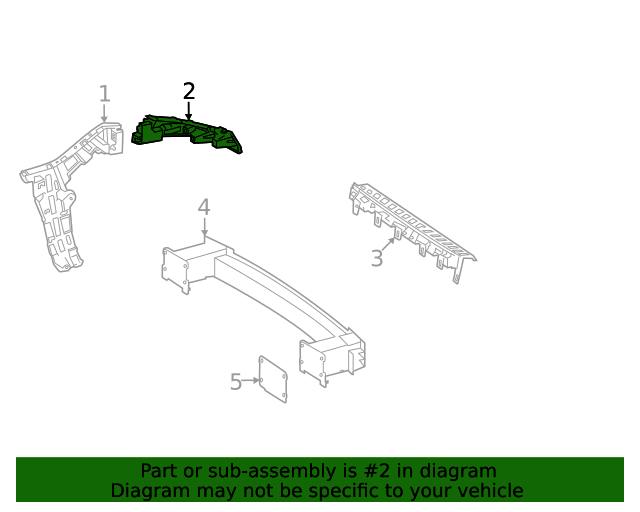 1
2
4
3
5
Part or sub-assembly is #2 in diagram
Diagram may not be specific to your vehicle