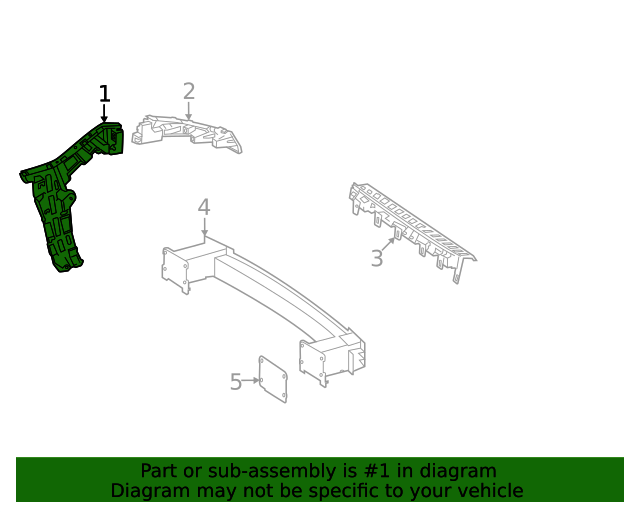 1
2
4
3
5
Part or sub-assembly is #1 in diagram
Diagram may not be specific to your vehicle