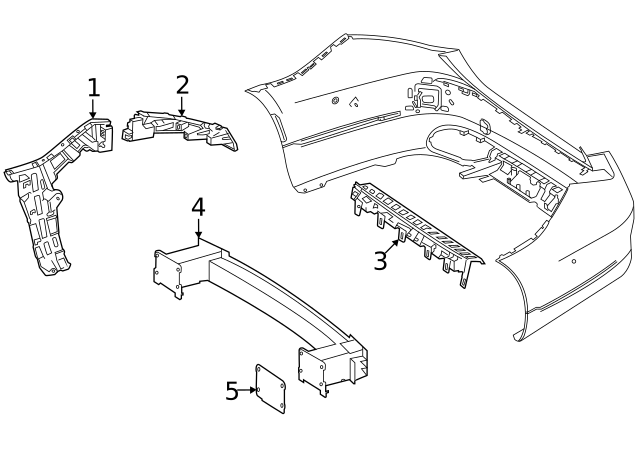 1
2
4
3
5