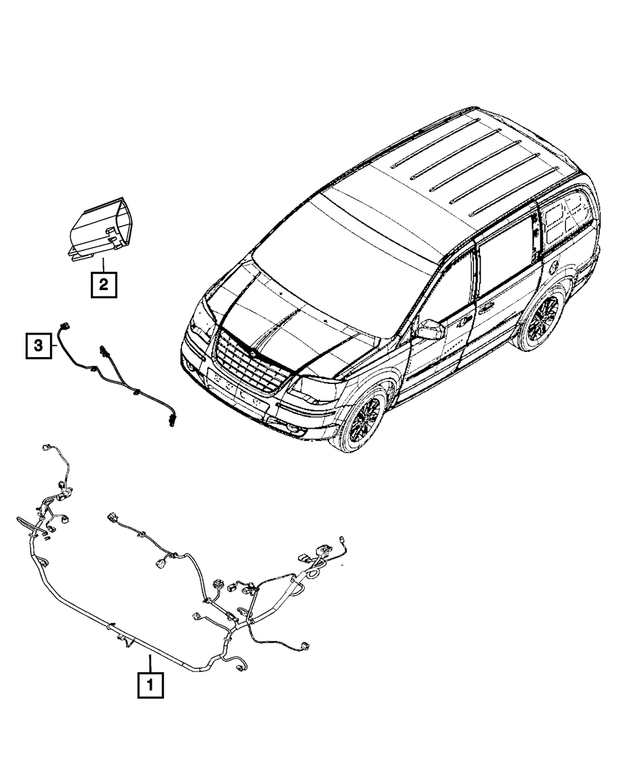 2

3

1