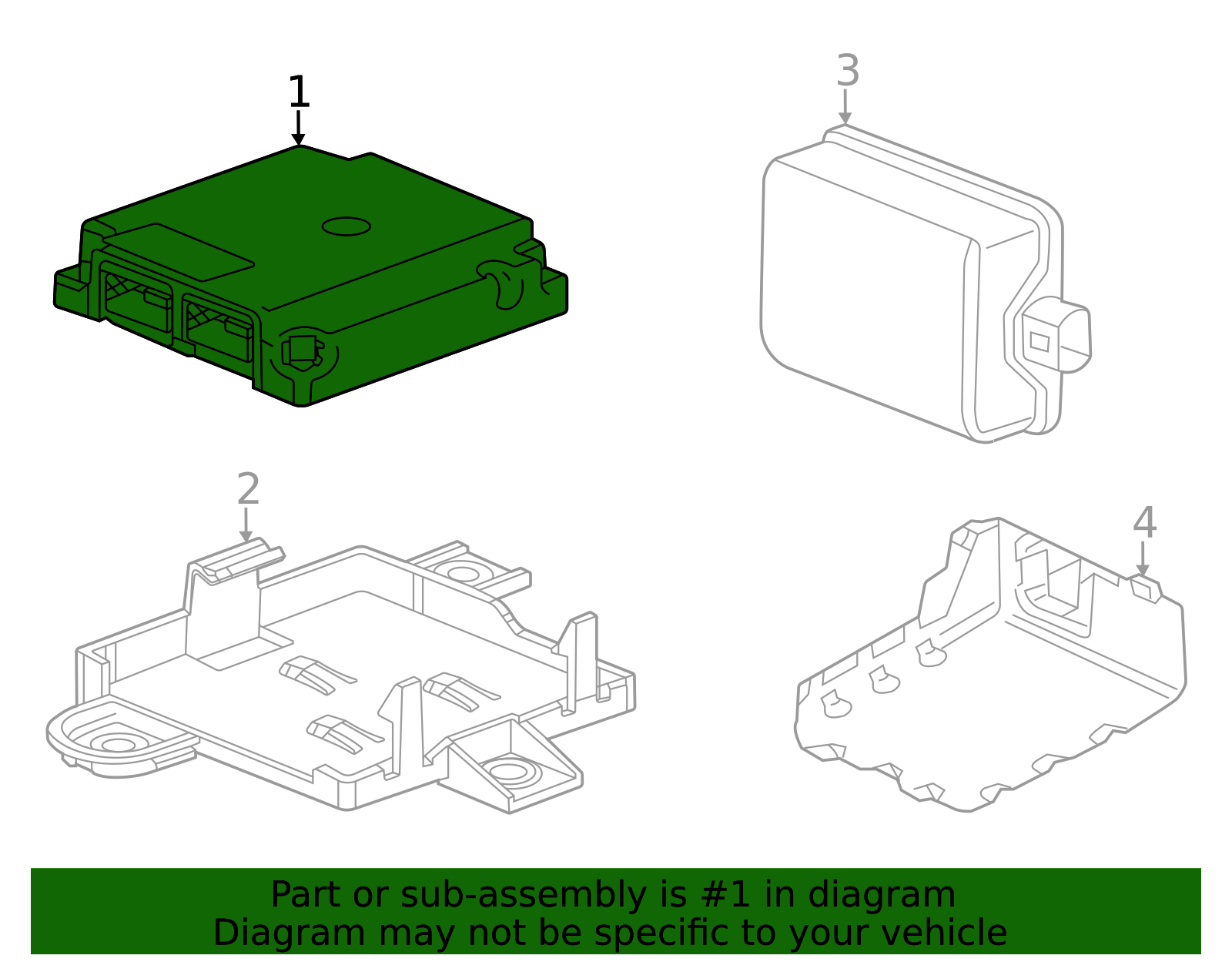 1

3

2

4

Part or sub-assembly is #1 in diagram
Diagram may not be specific to your vehicle