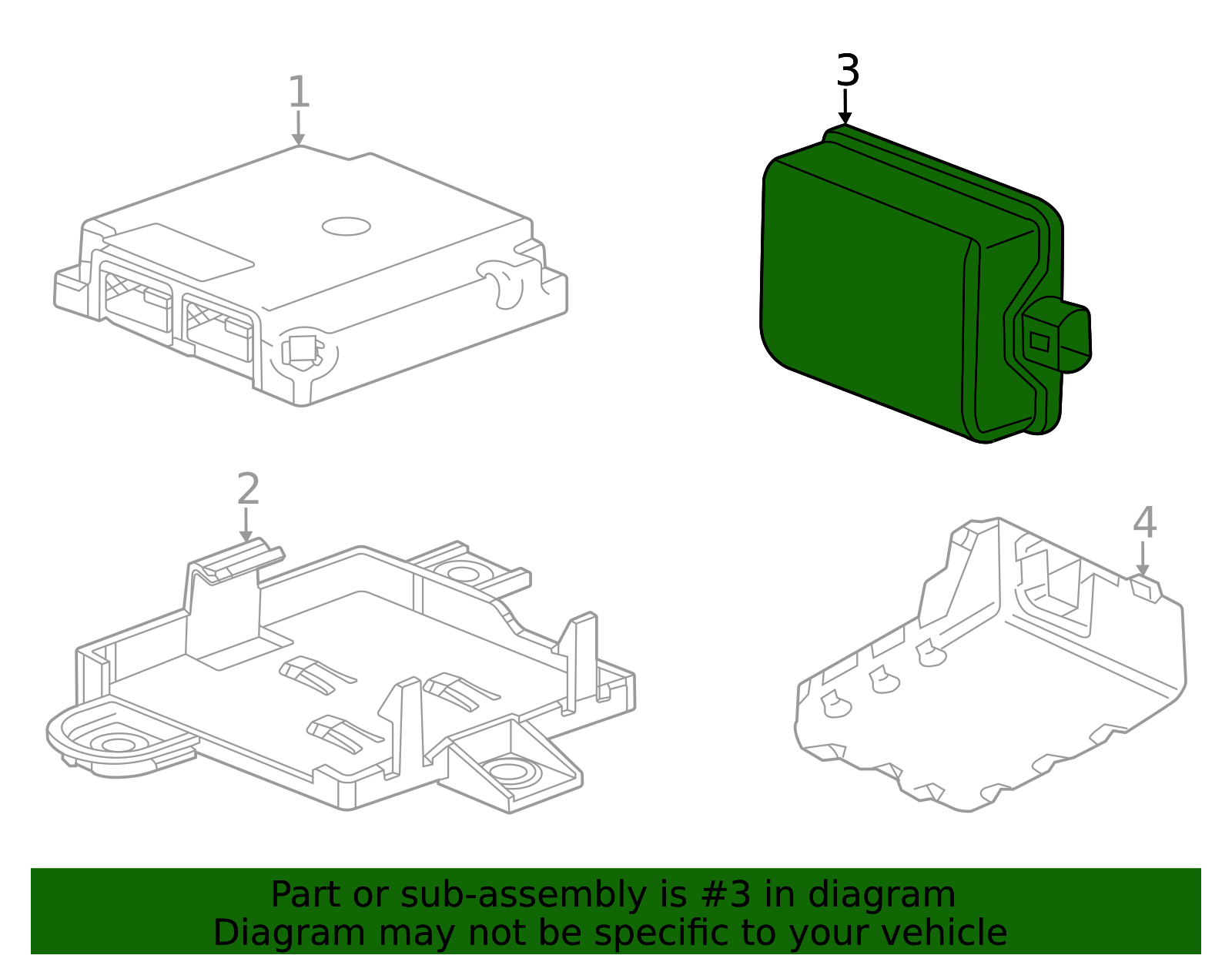 1

3

2

4

Part or sub-assembly is #3 in diagram
Diagram may not be specific to your vehicle