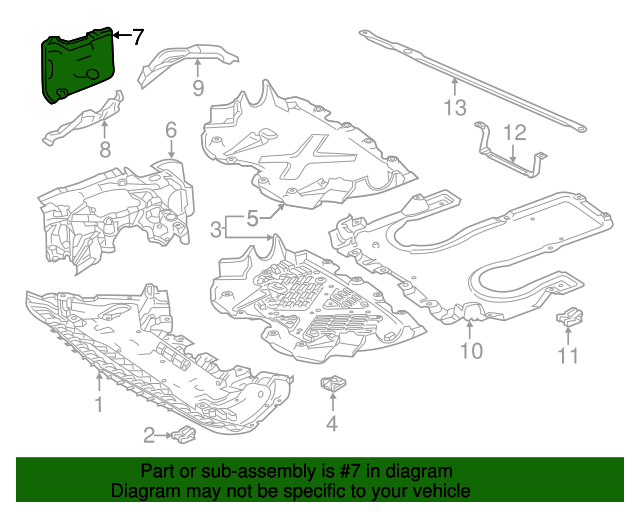 7
9
13
8
6
12
5
3
10
11
1
4
2

Part or sub-assembly is #7 in diagram
Diagram may not be specific to your vehicle