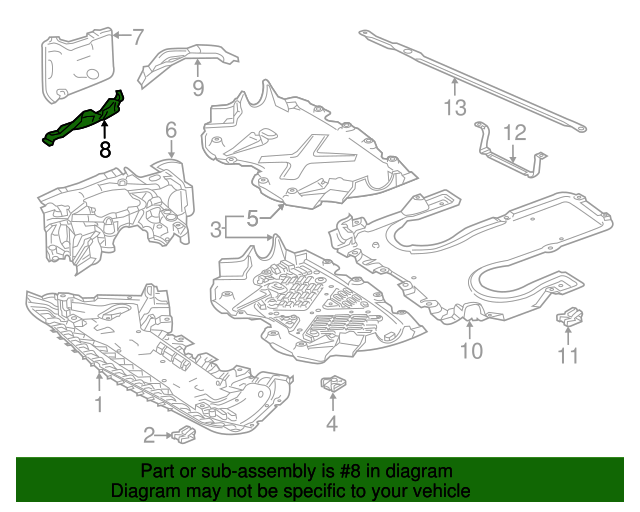 7
9
13
8
6
12
5
3
10
11
1
4
2

Part or sub-assembly is #8 in diagram
Diagram may not be specific to your vehicle