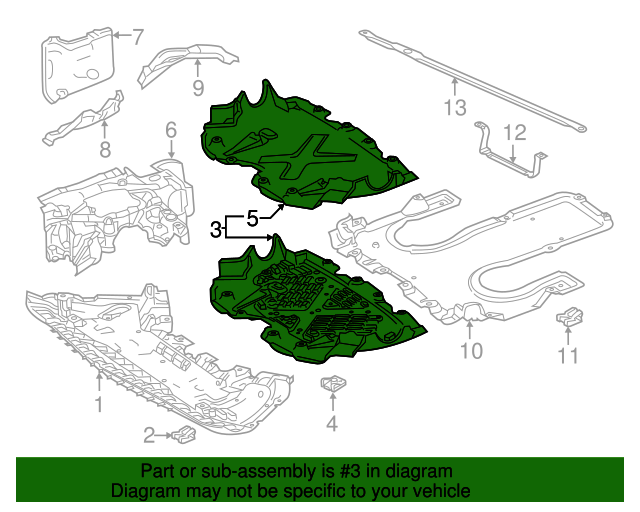 7
9
13
8
6
12
5
3
10
11
1
4
2

Part or sub-assembly is #3 in diagram
Diagram may not be specific to your vehicle