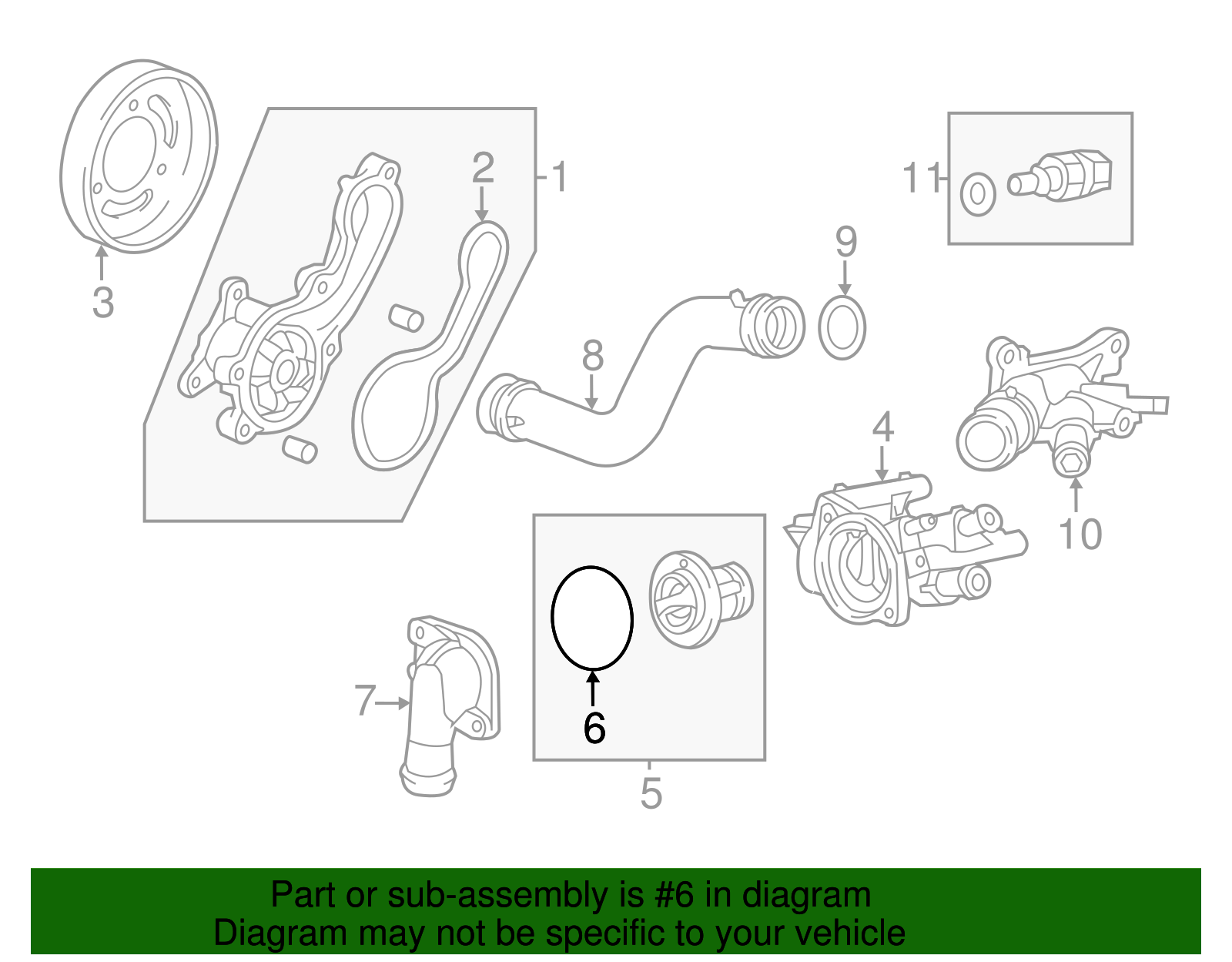 3
2
1
11
9
8
4
10
7
6
5

Part or sub-assembly is #6 in diagram
Diagram may not be specific to your vehicle