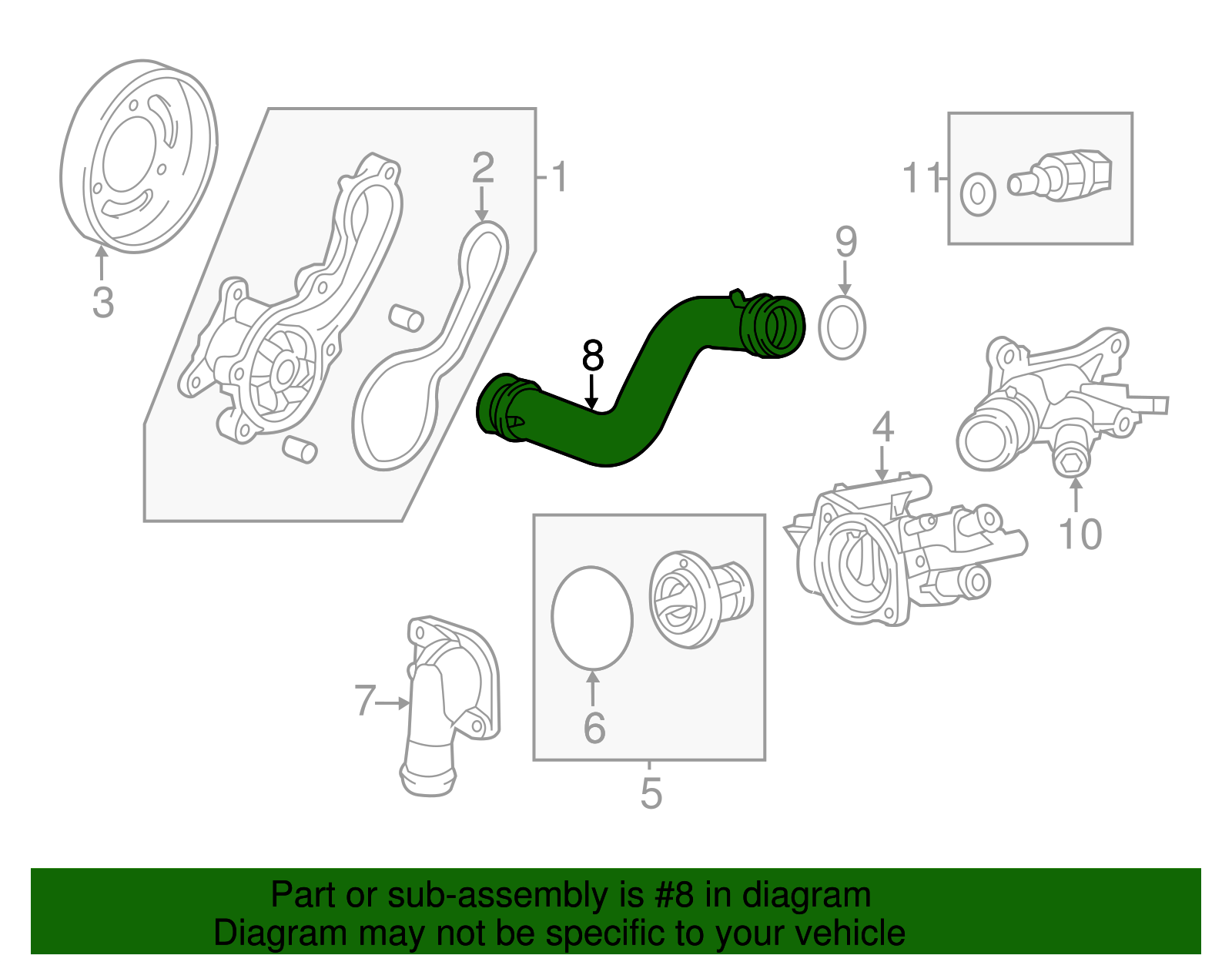 3

2

1

11

9

8

4

10

7

6

5

Part or sub-assembly is #8 in diagram
Diagram may not be specific to your vehicle